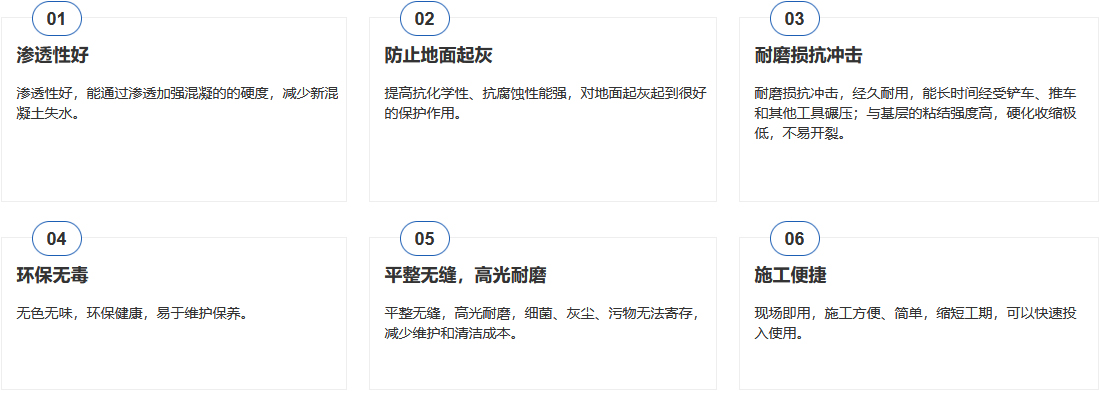 01

渗透性好

渗透性好，能通过渗透加强混凝的的硬度，减少新混凝土失水。

02

防止地面起灰

提高抗化学性、抗腐蚀性能强，对地面起灰起到很好的保护作用。

03

耐磨损抗冲击

耐磨损抗冲击，经久耐用，能长时间经受铲车、推车和其他工具碾压；与基层的粘结强度高，硬化收缩极低，不易开裂。

04

环保无毒

无色无味，环保健康，易于维护保养。

05

平整无缝，高光耐磨

平整无缝，高光耐磨，细菌、灰尘、污物无法寄存，减少维护和清洁成本。

06

施工便捷

现场即用，施工方便、简单，缩短工期，可以快速投入使用。